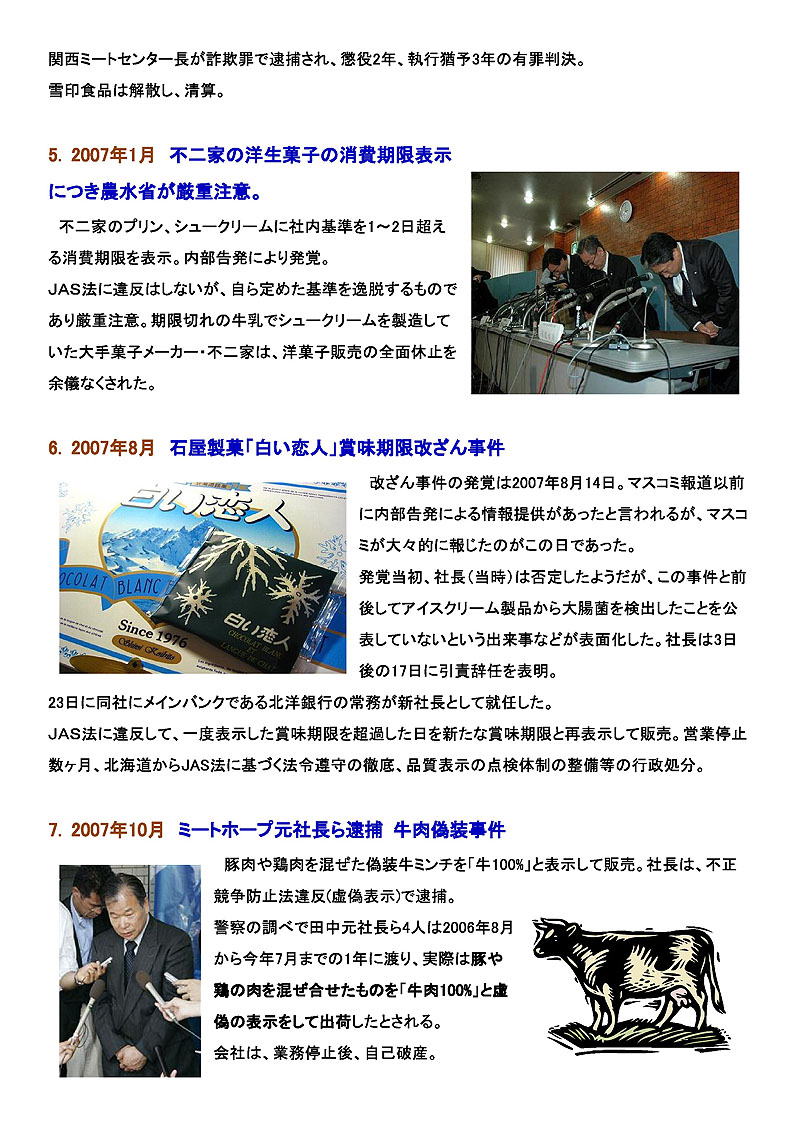 関西ミートセンター長が詐欺罪で逮捕され、懲役2年、執行猶予3年の有罪判決。
雪印食品は解散し、清算。

5. 2007年1月　不二家の洋生菓子の消費期限表示につき農水省が厳重注意。

不二家のプリン、シュークリームに社内基準を1～2日超える消費期限を表示。内部告発により発覚。
JAS法に違反はしないが、自ら定めた基準を逸脱するものであり厳重注意。期限切れの牛乳でシュークリームを製造していた大手菓子メーカー・不二家は、洋菓子販売の全面休止を余儀なくされた。

6. 2007年8月　石屋製菓「白い恋人」賞味期限改ざん事件

白い恋人
CHOCOLAT BLANC
Since 1976
白い恋人

改ざん事件の発覚は2007年8月14日。マスコミ報道以前に内部告発による情報提供があったと言われるが、マスコミが大々的に報じたのがこの日であった。
発覚当初、社長(当時)は否定したようだが、この事件と前後してアイスクリーム製品から大腸菌を検出したことを公表していないという出来事などが表面化した。社長は3日後の17日に引責辞任を表明。
23日に同社にメインバンクである北洋銀行の常務が新社長として就任した。
JAS法に違反して、一度表示した賞味期限を超過した日を新たな賞味期限と再表示して販売。営業停止数ヶ月、北海道からJAS法に基づく法令遵守の徹底、品質表示の点検体制の整備等の行政処分。

7. 2007年10月　ミートホープ元社長ら逮捕 牛肉偽装事件

豚肉や鶏肉を混ぜた偽装牛ミンチを「牛100%」と表示して販売。社長は、不正競争防止法違反(虚偽表示)で逮捕。
警察の調べで田中元社長ら4人は2006年8月から今年7月までの1年に渡り、実際は豚や鶏の肉を混ぜ合せたものを「牛肉100%」と虚偽の表示をして出荷したとされる。
会社は、業務停止後、自己破産。